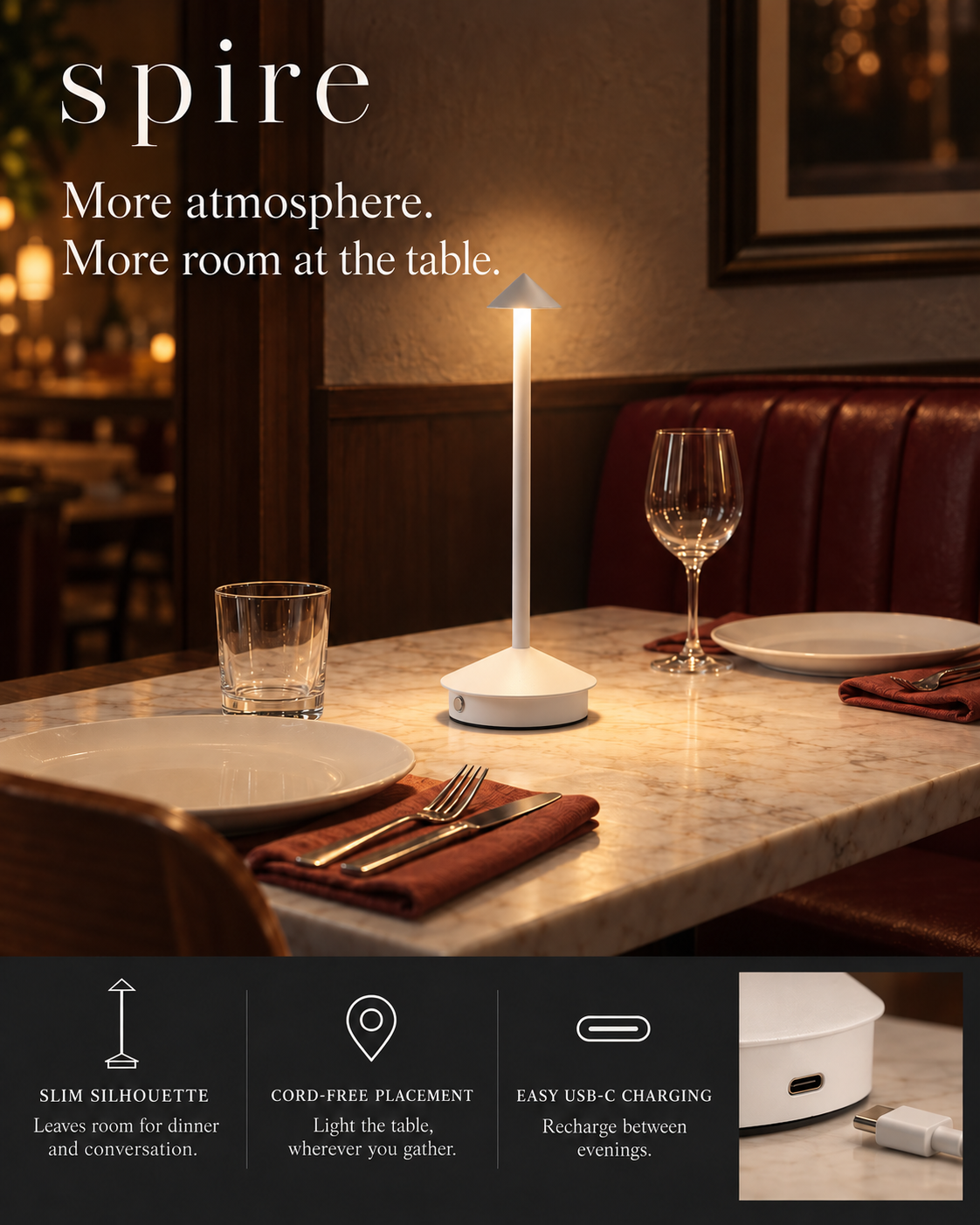 spire

More atmosphere.
More room at the table.

SLIM SILHOUETTE
Leaves room for dinner and conversation.

CORD-FREE PLACEMENT
Light the table, wherever you gather.

EASY USB-C CHARGING
Recharge between evenings.