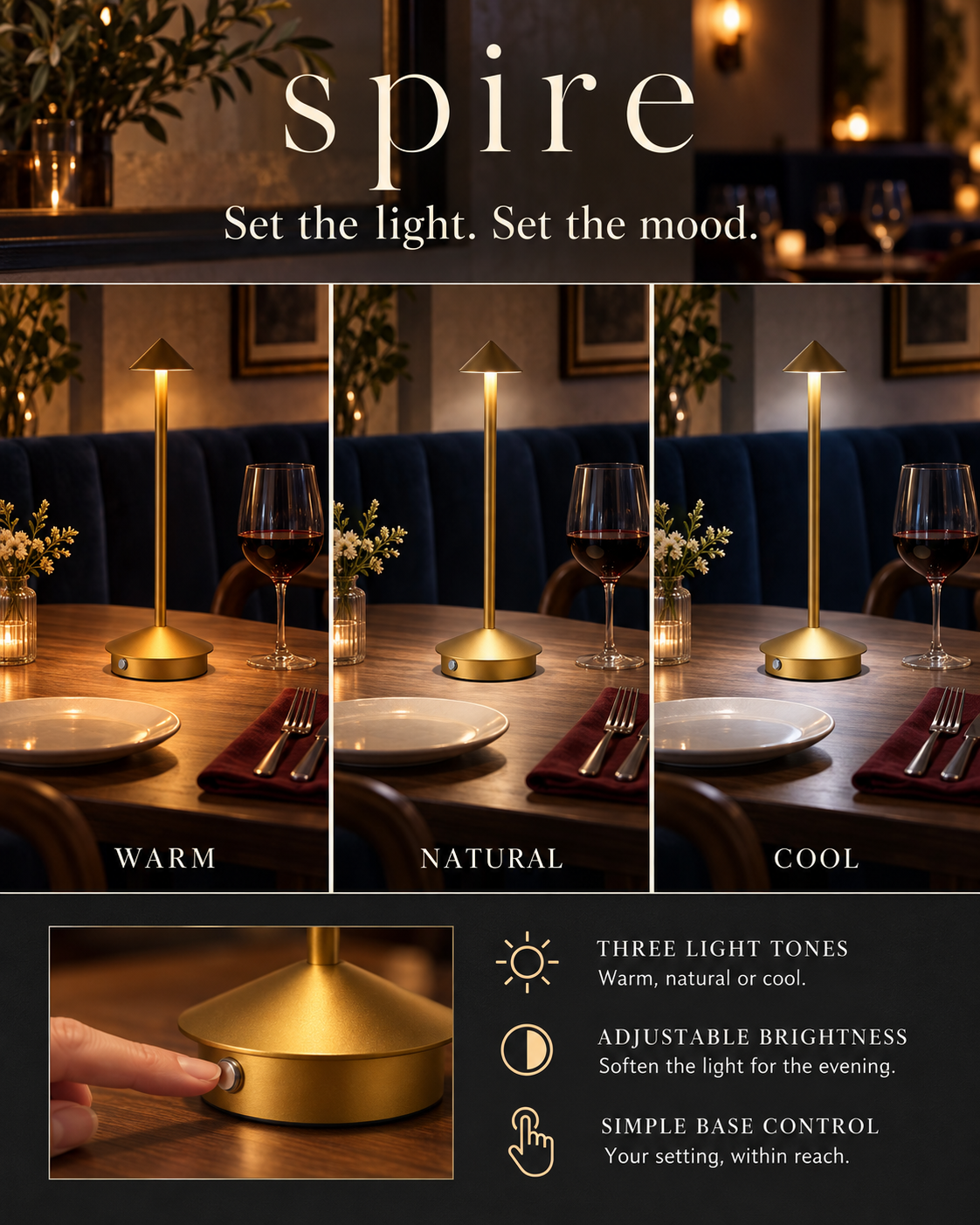 spire

Set the light. Set the mood.

WARM

NATURAL

COOL

THREE LIGHT TONES
Warm, natural or cool.

ADJUSTABLE BRIGHTNESS
Soften the light for the evening.

SIMPLE BASE CONTROL
Your setting, within reach.