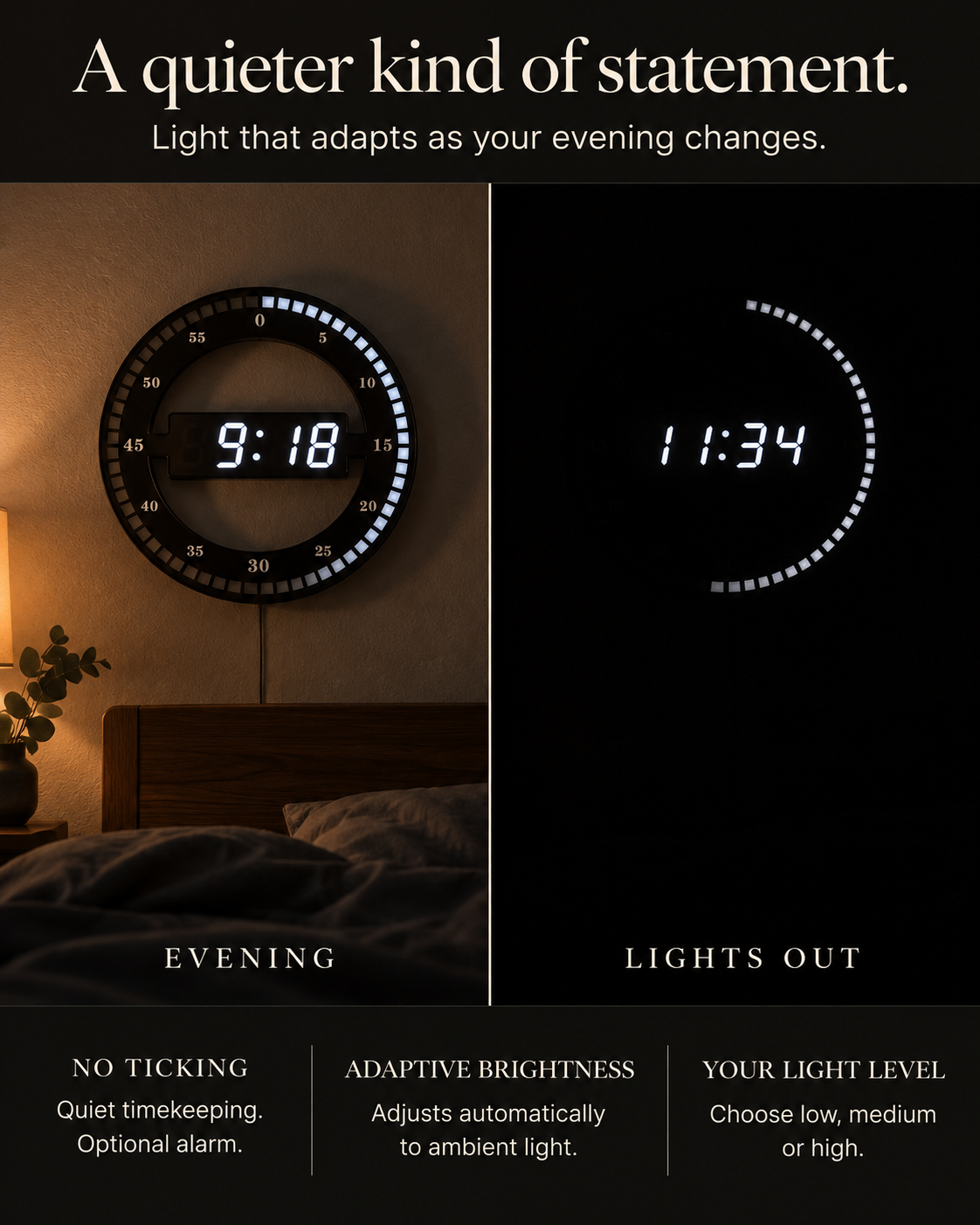 A quieter kind of statement.

Light that adapts as your evening changes.

0
5
10
15
20
25
30
35
40
45
50
55

9:18

EVENING

11:34

LIGHTS OUT

NO TICKING

Quiet timekeeping. Optional alarm.

ADAPTIVE BRIGHTNESS

Adjusts automatically to ambient light.

YOUR LIGHT LEVEL

Choose low, medium or high.